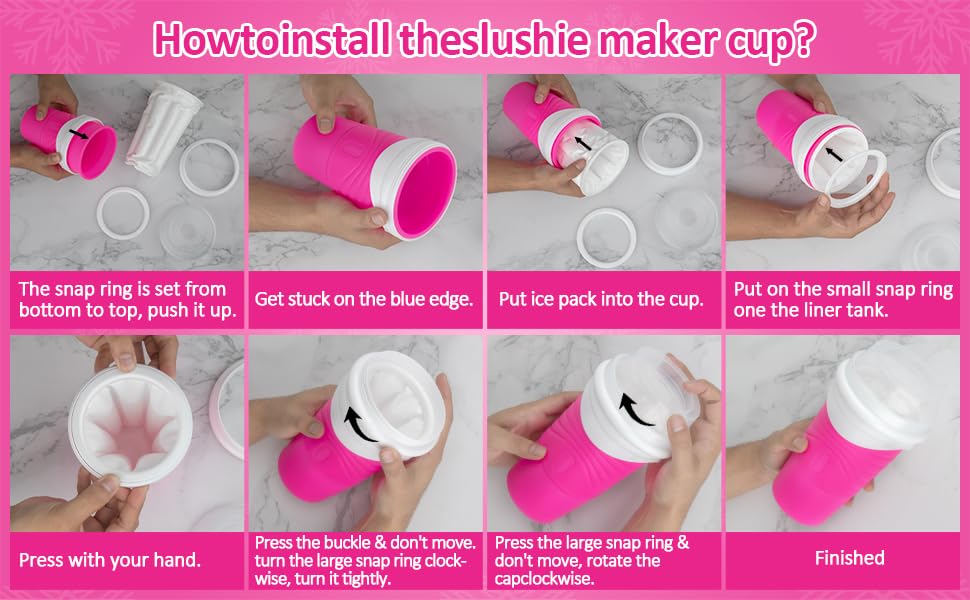 Howtoinstall theslushie maker cup?

The snap ring is set from bottom to top, push it up.

Get stuck on the blue edge.

Put ice pack into the cup.

Put on the small snap ring one the liner tank.

Press with your hand.

Press the buckle & don't move. turn the large snap ring clockwise, turn it tightly.

Press the large snap ring & don't move, rotate the capclockwise.

Finished