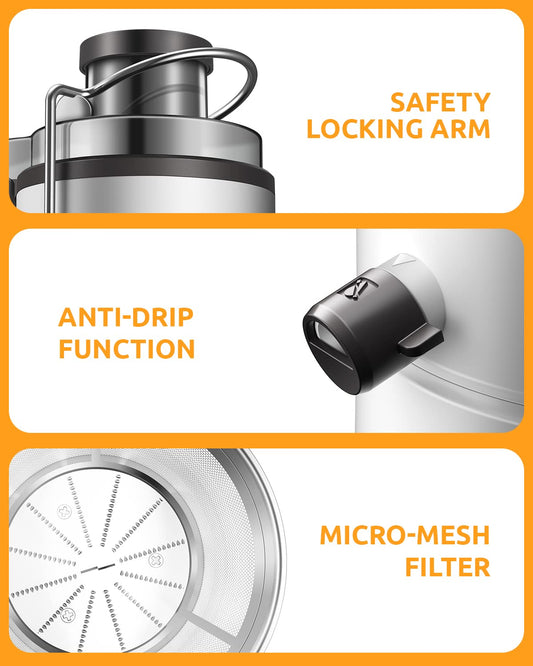 SAFETY
LOCKING ARM

ANTI-DRIP
FUNCTION

MICRO-MESH
FILTER