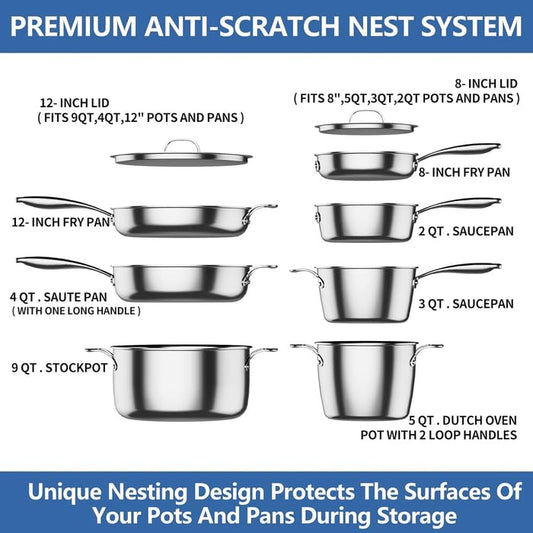 PREMIUM ANTI-SCRATCH NEST SYSTEM

12- INCH LID
( FITS 9QT,4QT,12" POTS AND PANS )

12- INCH FRY PAN

4 QT . SAUTE PAN
( WITH ONE LONG HANDLE )

9 QT . STOCKPOT

8- INCH LID
( FITS 8",5QT,3QT,2QT POTS AND PANS )

8- INCH FRY PAN

2 QT . SAUCEPAN

3 QT . SAUCEPAN

5 QT . DUTCH OVEN
POT WITH 2 LOOP HANDLES

Unique Nesting Design Protects The Surfaces Of Your Pots And Pans During Storage